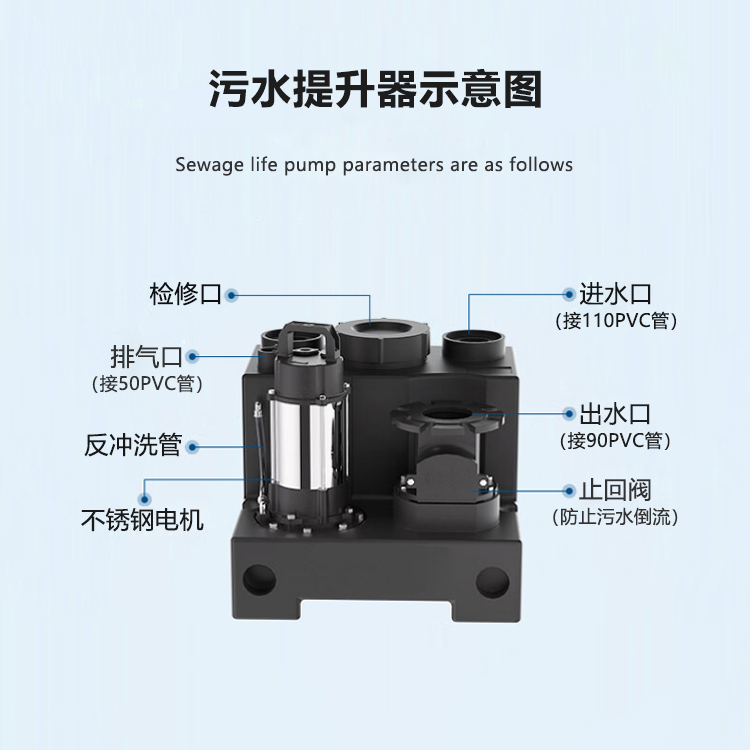 污水提升器示意图

Sewage life pump parameters are as follows

检修口

排气口
(接50PVC管)

反冲洗管

不锈钢电机

进水口
(接110PVC管)

出水口
(接90PVC管)

止回阀
(防止污水倒流)